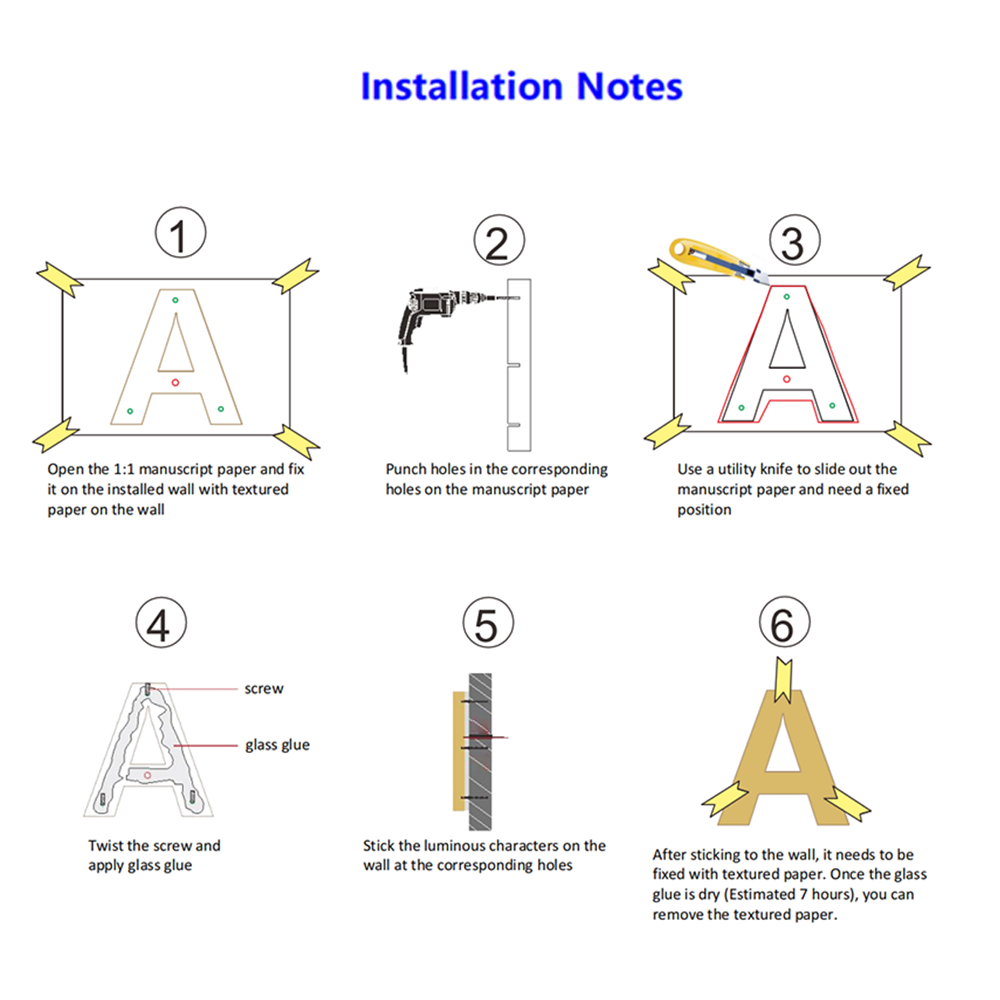 Installation Notes

①

A

Open the 1:1 manuscript paper and fix it on the installed wall with textured paper on the wall

②

Punch holes in the corresponding holes on the manuscript paper

③

A

Use a utility knife to slide out the manuscript paper and need a fixed position

④

screw

glass glue

Twist the screw and apply glass glue

⑤

Stick the luminous characters on the wall at the corresponding holes

⑥

A

After sticking to the wall, it needs to be fixed with textured paper. Once the glass glue is dry (Estimated 7 hours), you can remove the textured paper.