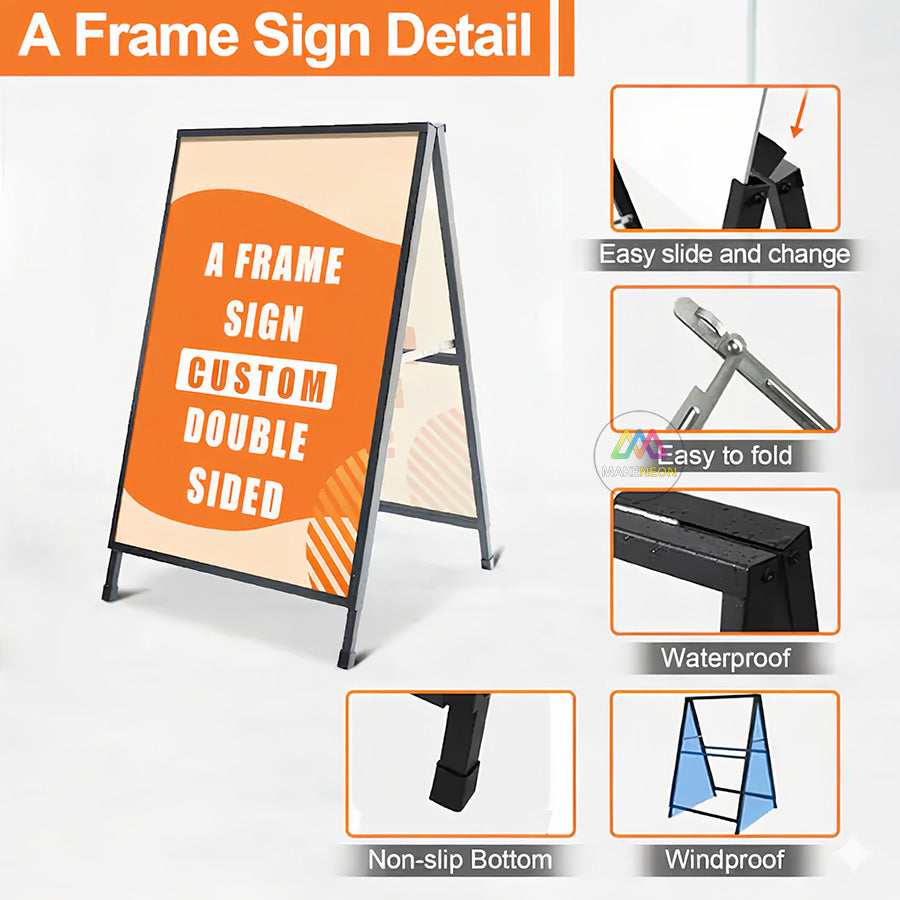 A Frame Sign Detail

A FRAME SIGN CUSTOM DOUBLE SIDED

Easy slide and change

Easy to fold

MAKENEON

Waterproof

Non-slip Bottom

Windproof